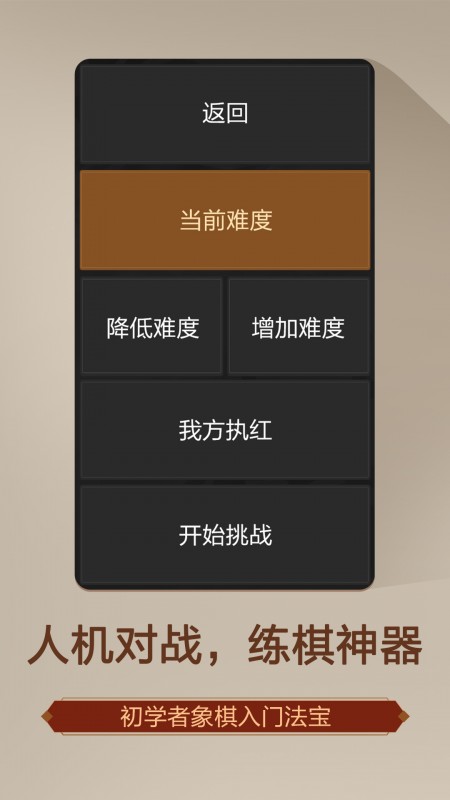 返回

当前难度

降低难度

增加难度

我方执红

开始挑战

人机对战，练棋神器

初学者象棋入门法宝